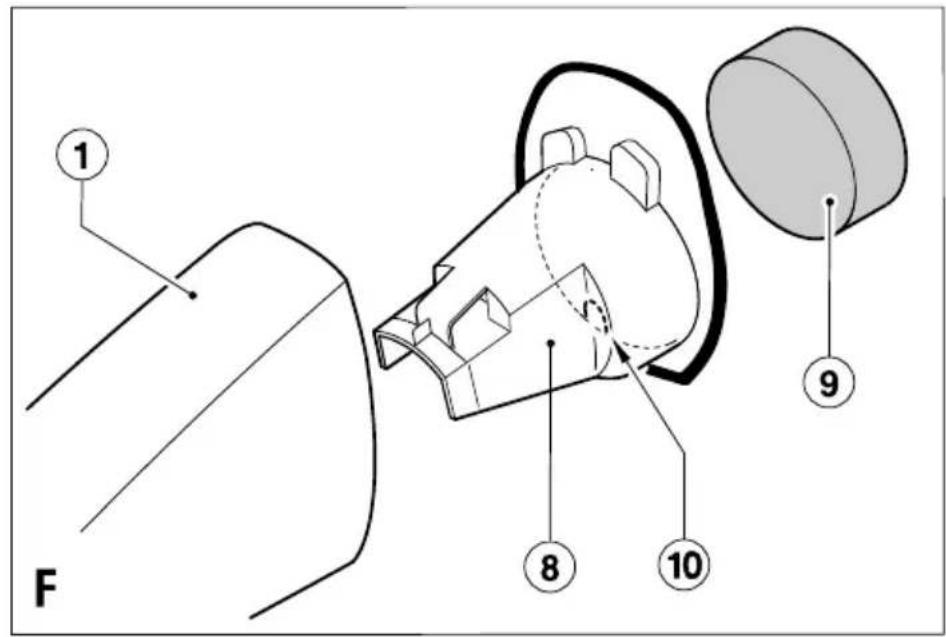 1
9
8
10
F