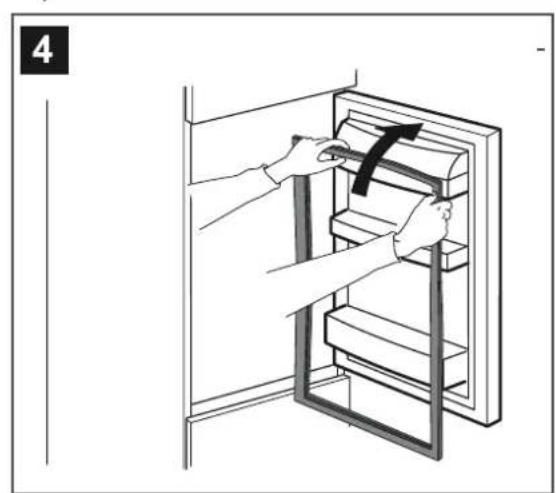 4