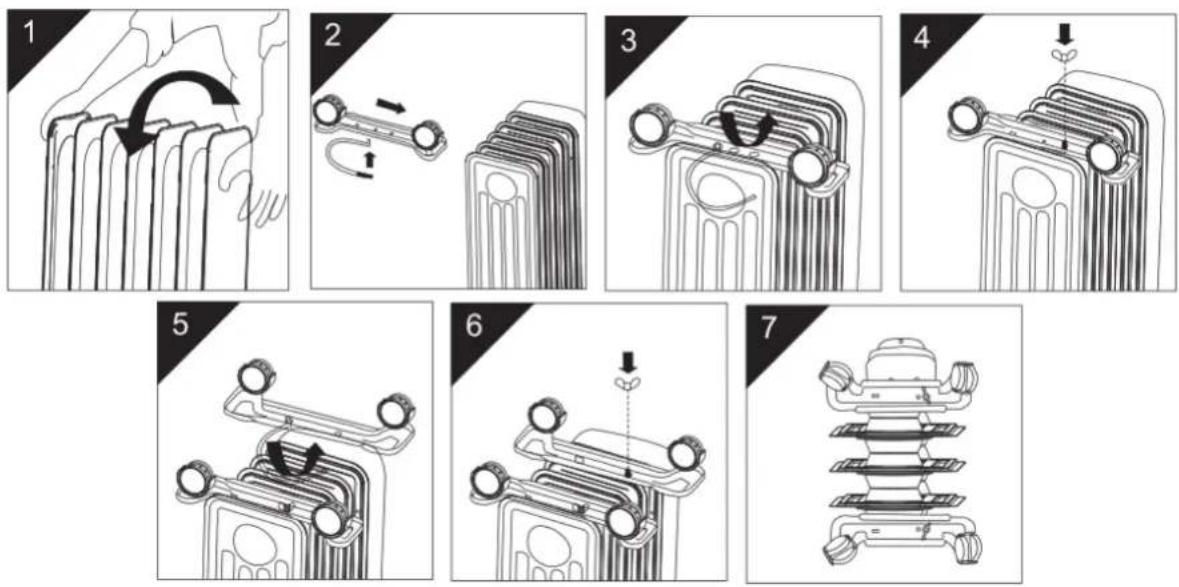 1
2
3
4
5
6
7