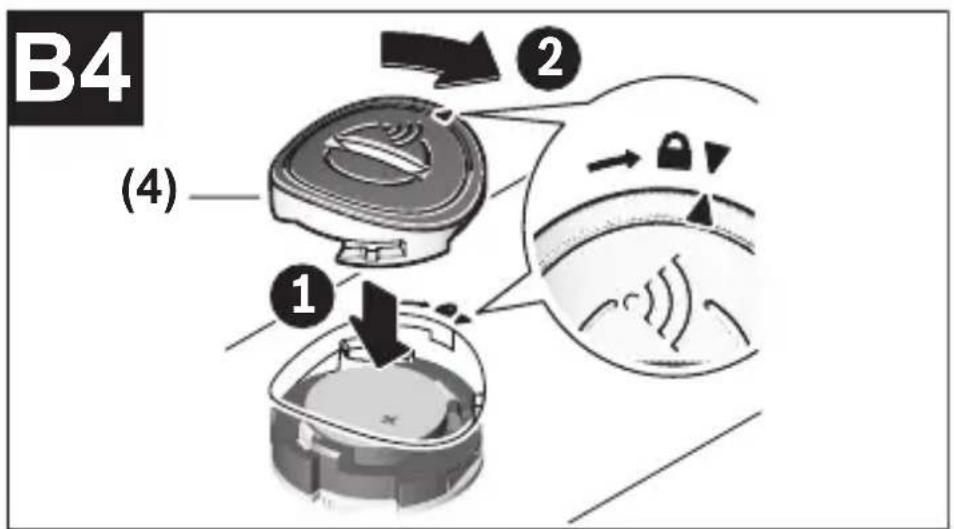 B4

2

(4)

1