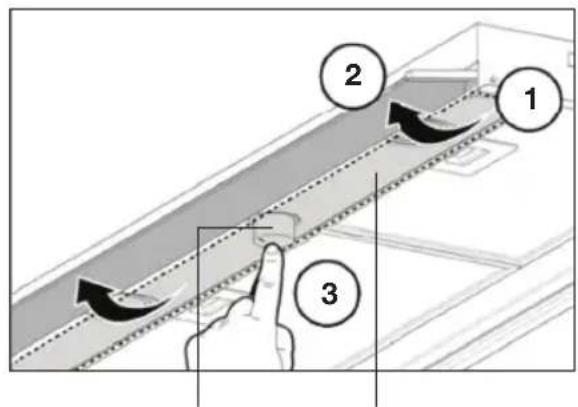 2
1
3