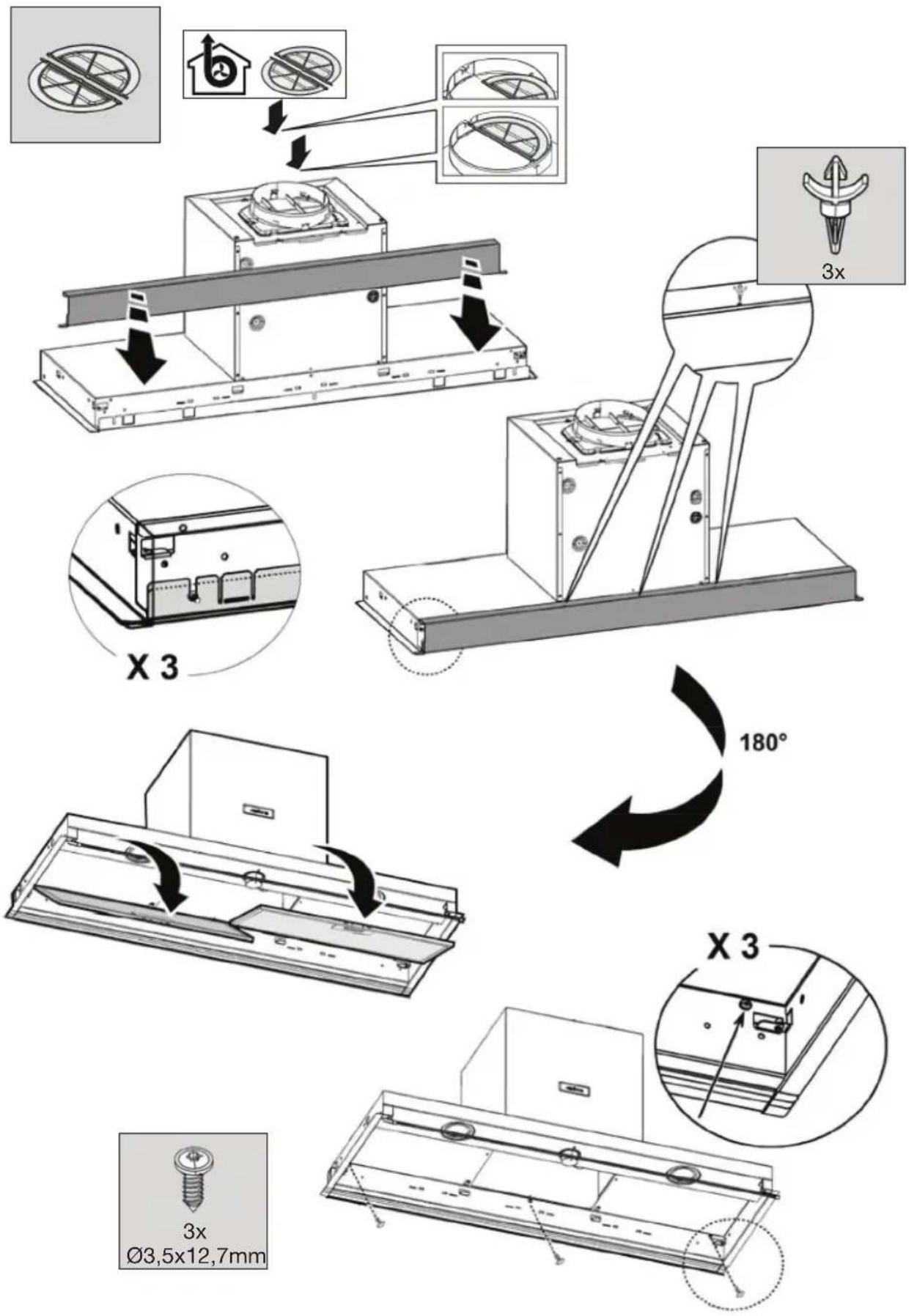 3x

X 3

180°

X 3

3x
Ø3,5x12,7mm