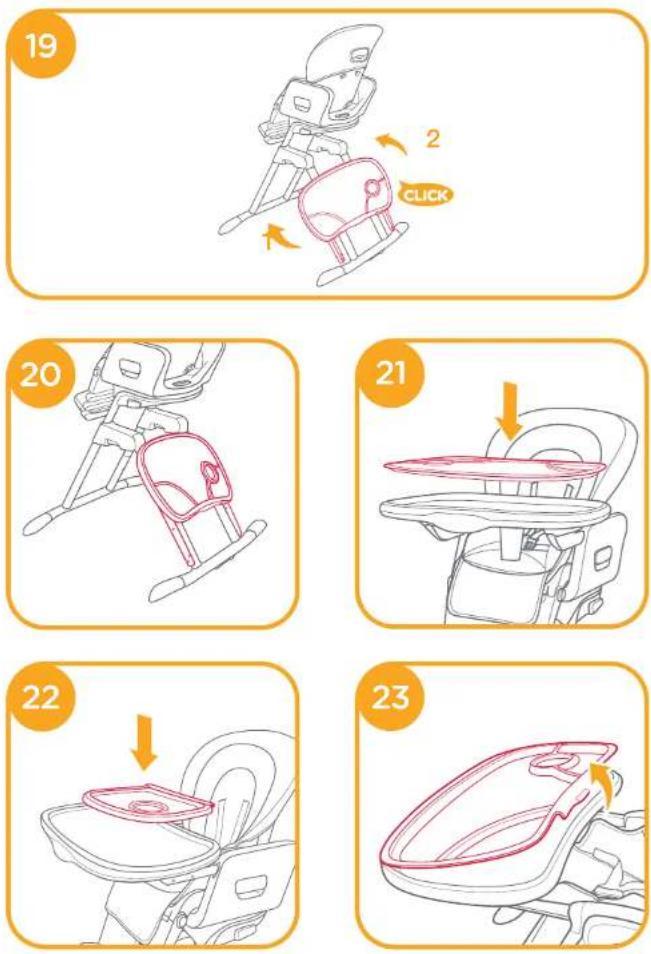 19

2

CLICK

1

20

21

22

23