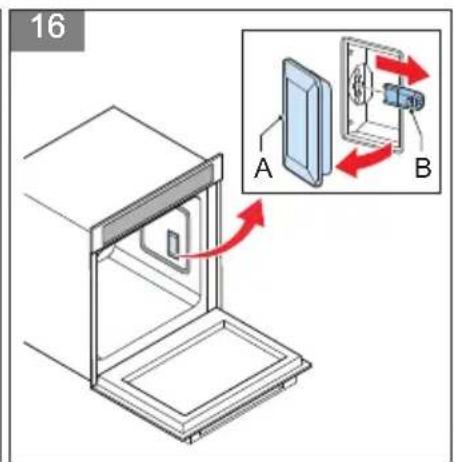 16

A

B