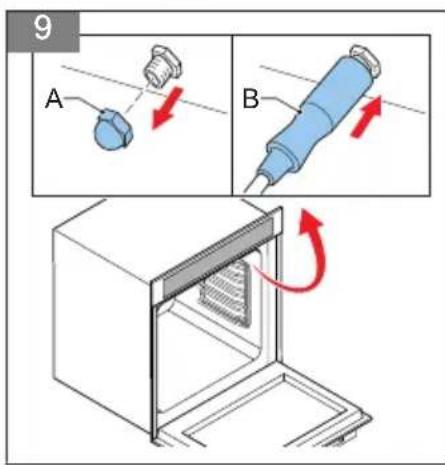 9

A

B