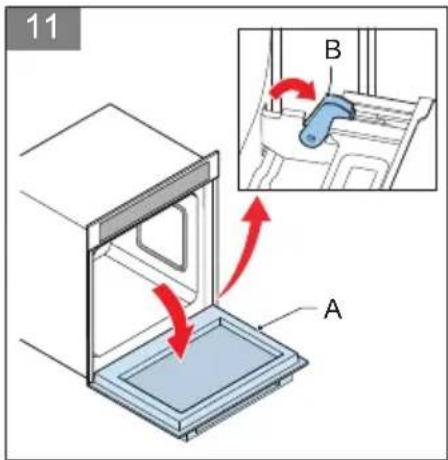 11

B

A