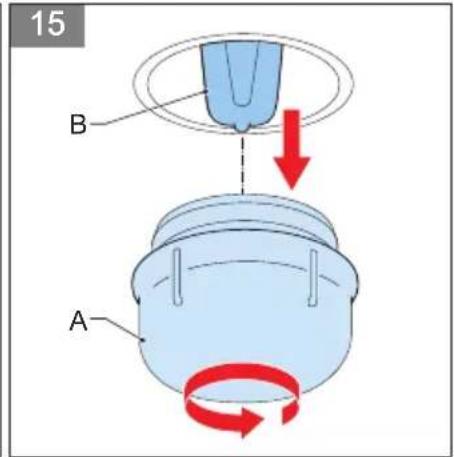 15

B

A