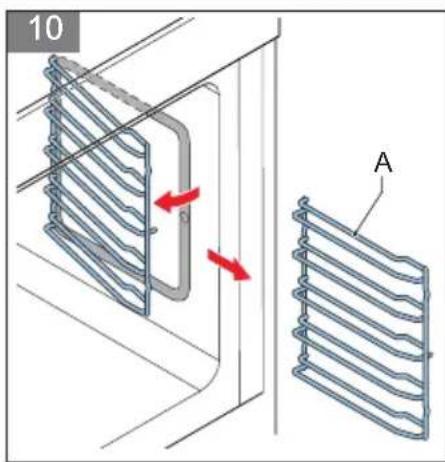 10

A