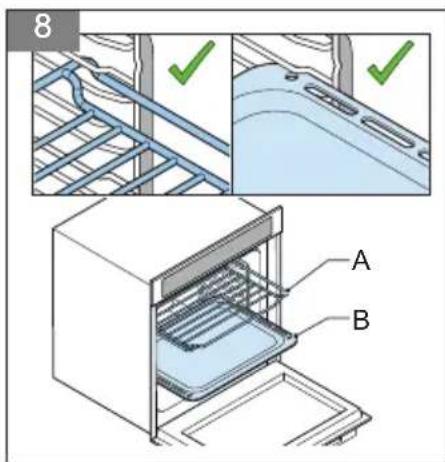 8

A

B