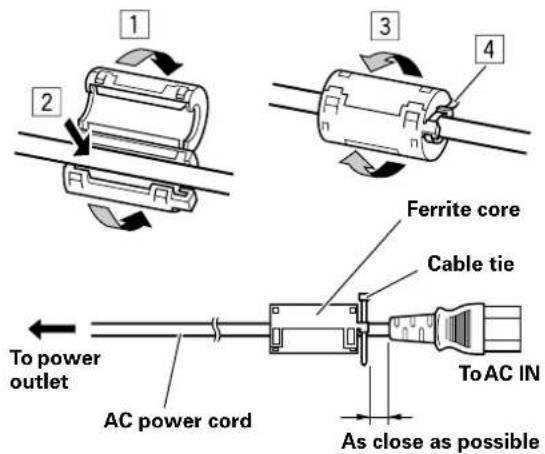 1

2

3

4

Ferrite core

Cable tie

To power outlet

To AC IN

AC power cord

As close as possible