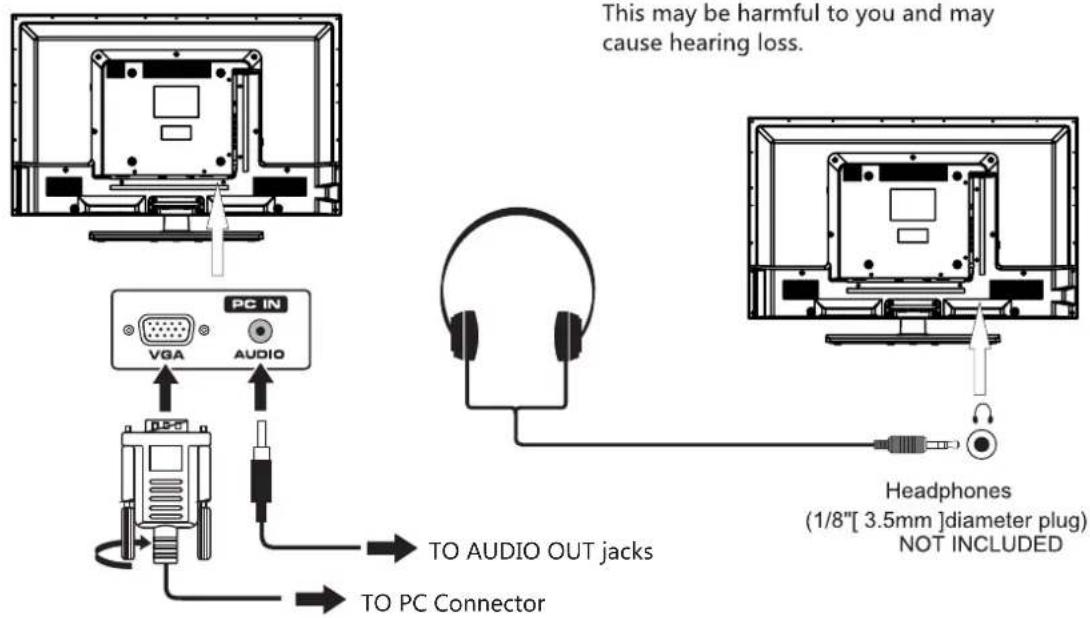 This may be harmful to you and may cause hearing loss.

PC IN

VGA

AUDIO

TO AUDIO OUT jacks

TO PC Connector

Headphones
(1/8"[ 3.5mm ]diameter plug)
NOT INCLUDED