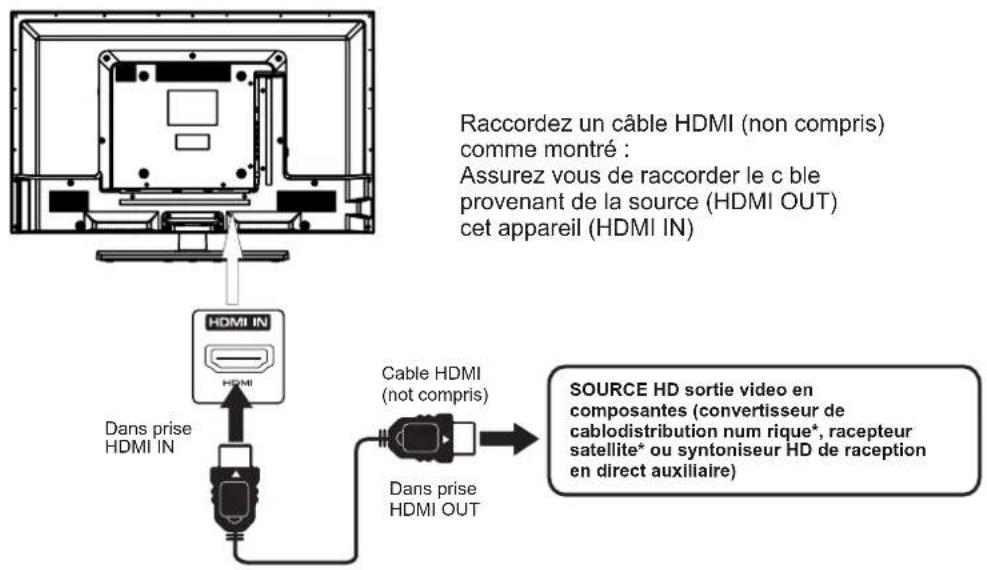 Raccordez un câble HDMI (non compris) comme montré :
Assurez vous de raccorder le c ble provenant de la source (HDMI OUT) cet appareil (HDMI IN)

HDMI IN

HDMI

Dans prise HDMI IN

Cable HDMI (not compris)

Dans prise HDMI OUT

SOURCE HD sortie video en composantes (convertisseur de cablodistribution num rique*, racepteur satellite* ou syntoniseur HD de raception en direct auxiliaire)