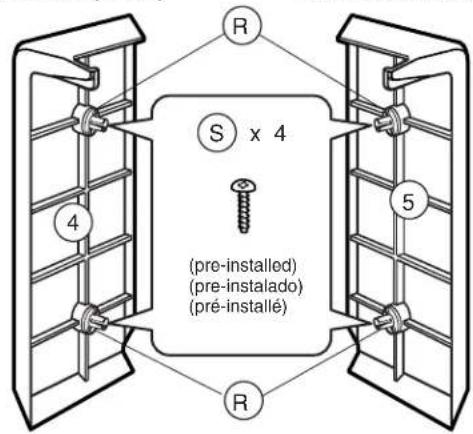 R

S x 4

4

5

(pre-installed)
(pre-instalado)
(pré-installé)

R