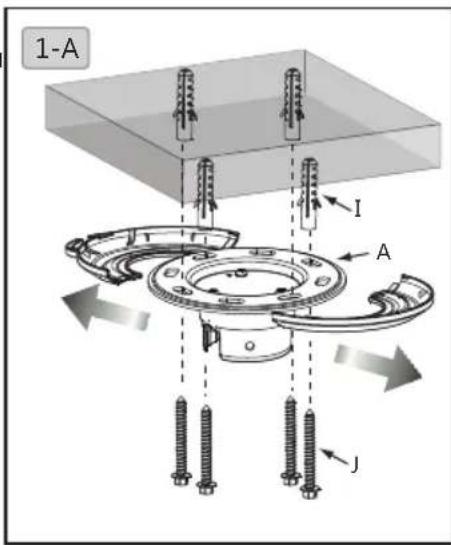 1-A

I

A

J