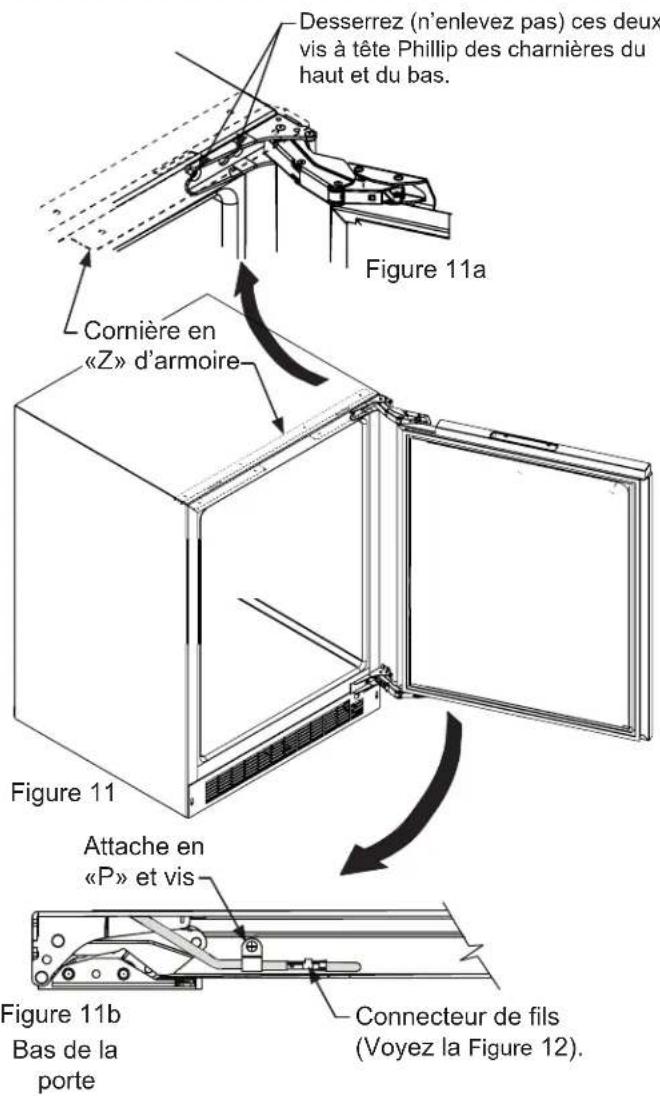 Desserrez (n'enlevez pas) ces deux vis à tête Phillip des charnières du haut et du bas.

Figure 11a

Cornière en «Z» d'armoire

Figure 11

Attache en «P» et vis

Figure 11b
Bas de la porte

Connecteur de fils (Voyez la Figure 12).