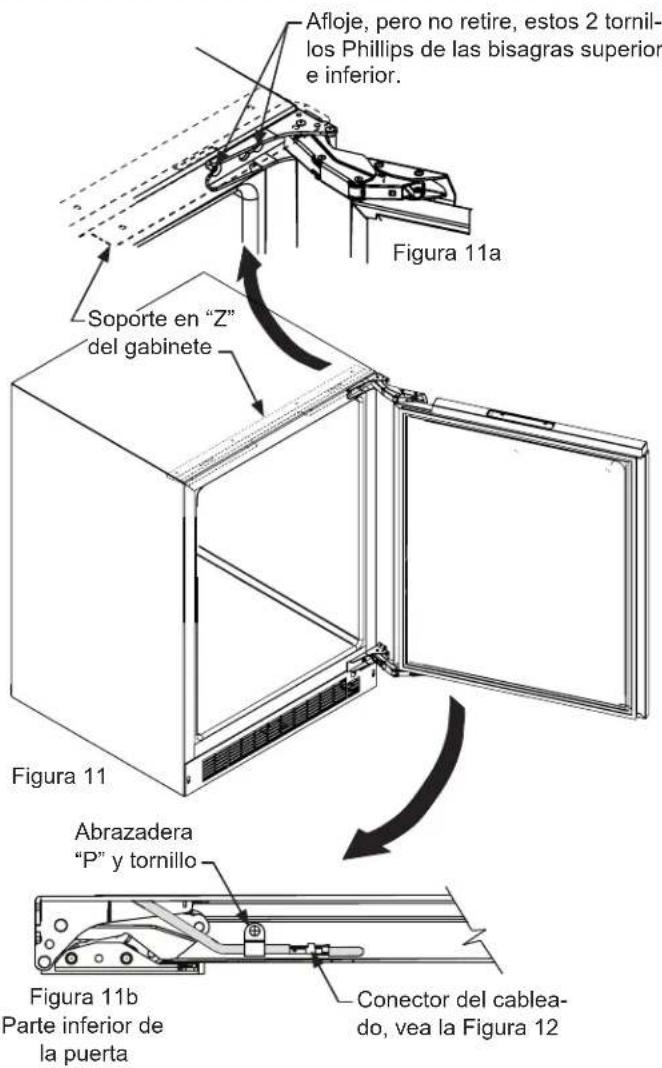 Afloje, pero no retire, estos 2 tornillos Phillips de las bisagras superior e inferior.

Figura 11a

Soporte en "Z" del gabinete

Figura 11

Abrazadera "P" y tornillo

Figura 11b
Parte inferior de la puerta

Conector del cableado, vea la Figura 12