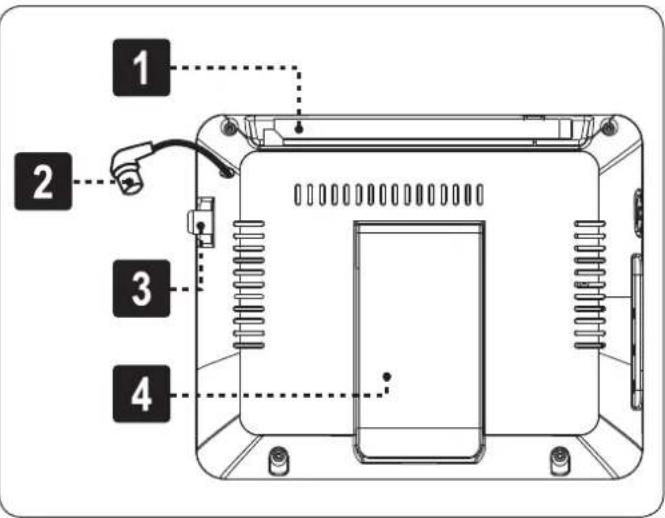 1
2
3
4