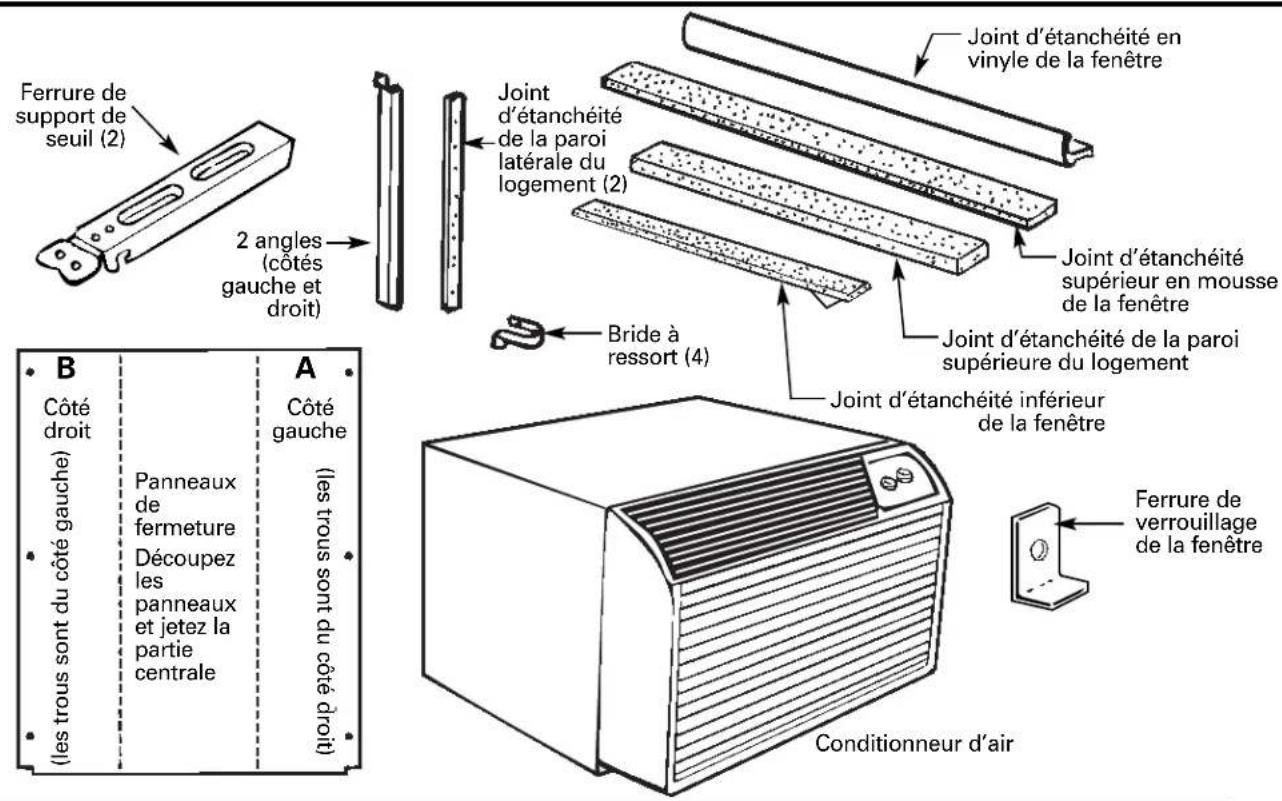 Ferrure de support de seuil (2)

2 angles (côtés gauche et droit)

Joint d'étanchéité de la paroi latérale du logement (2)

Joint d'étanchéité en vinyle de la fenêtre

Joint d'étanchéité supérieur en mousse de la fenêtre

Joint d'étanchéité de la paroi supérieure du logement

Joint d'étanchéité inférieur de la fenêtre

Bride à ressort (4)

B
Côté droit
(les trous sont du côté gauche)

Panneaux de fermeture
Découpez les panneaux et jetez la partie centrale

A
Côté gauche
(les trous sont du côté droit)

Ferrure de verrouillage de la fenêtre

Conditionneur d'air