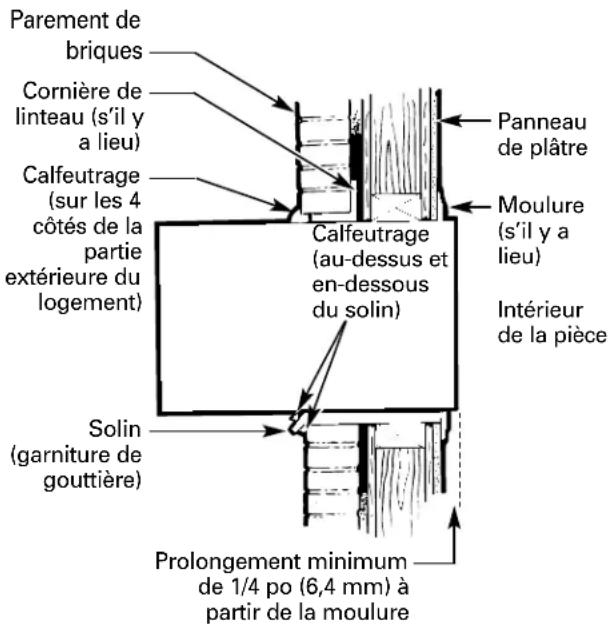 Parement de briques

Cornière de linteau (s'il y a lieu)

Calfeutrage (sur les 4 côtés de la partie extérieure du logement)

Panneau de plâtre

Moulure (s'il y a lieu)

Calfeutrage (au-dessus et en-dessous du solin)

Intérieur de la pièce

Solin (garniture de gouttière)

Prolongement minimum de 1/4 po (6,4 mm) à partir de la moulure