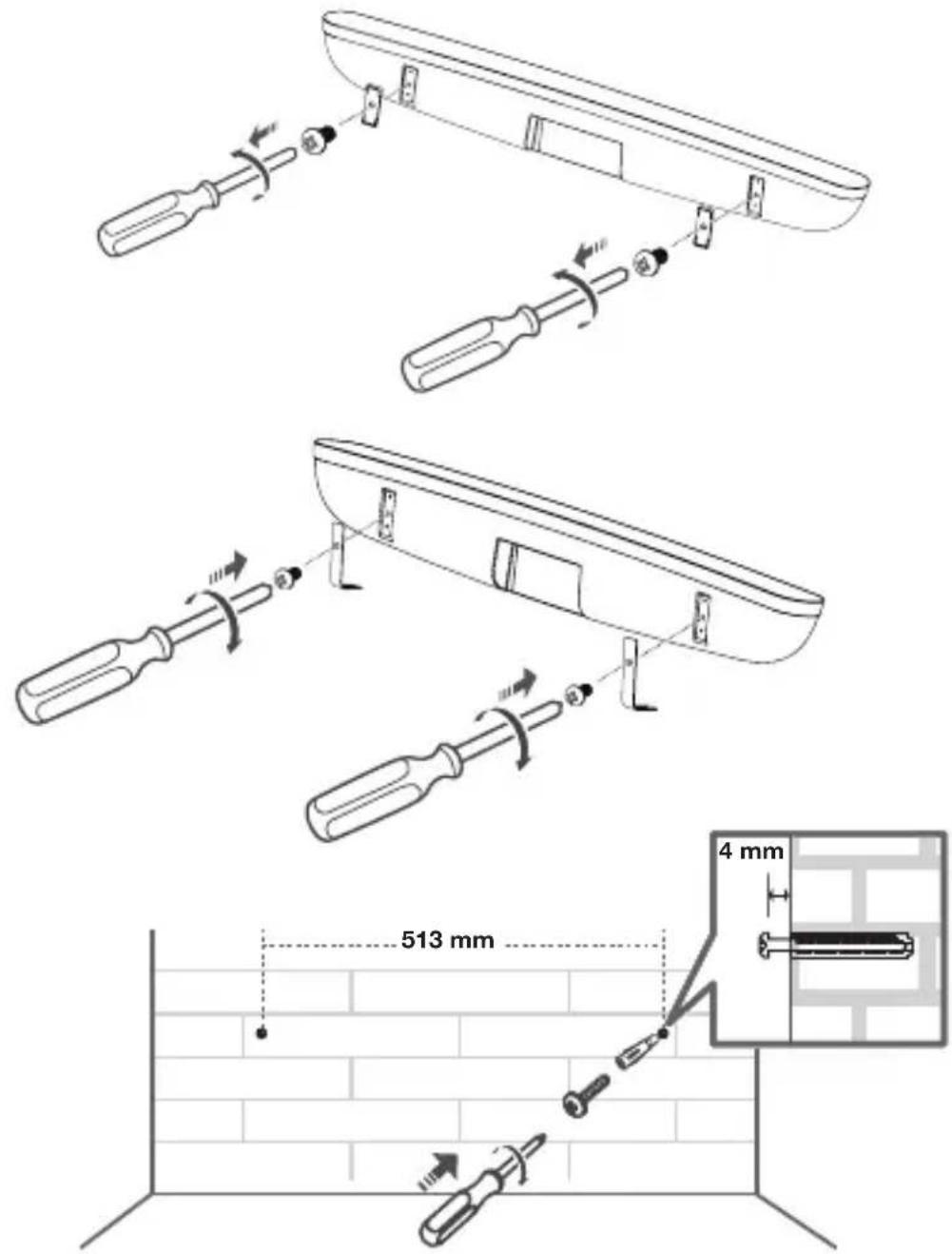 4 mm

513 mm