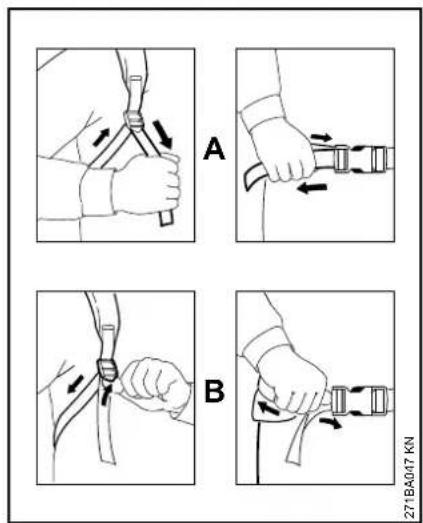 A

B

271BA047 KN