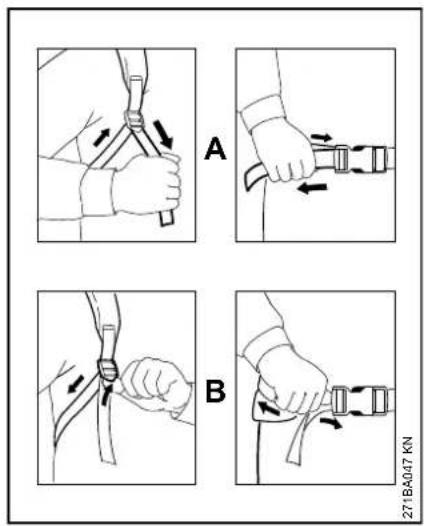 A

B

271BA047 KN