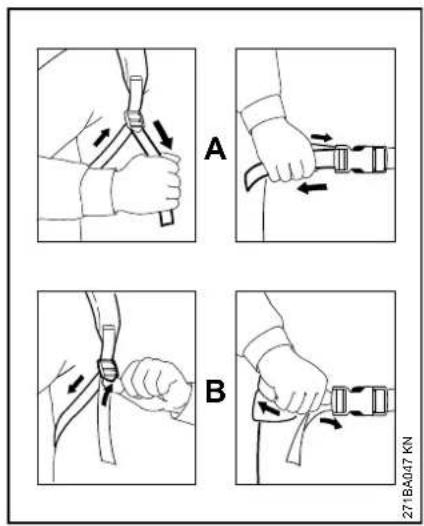 A

B

271BA047 KN