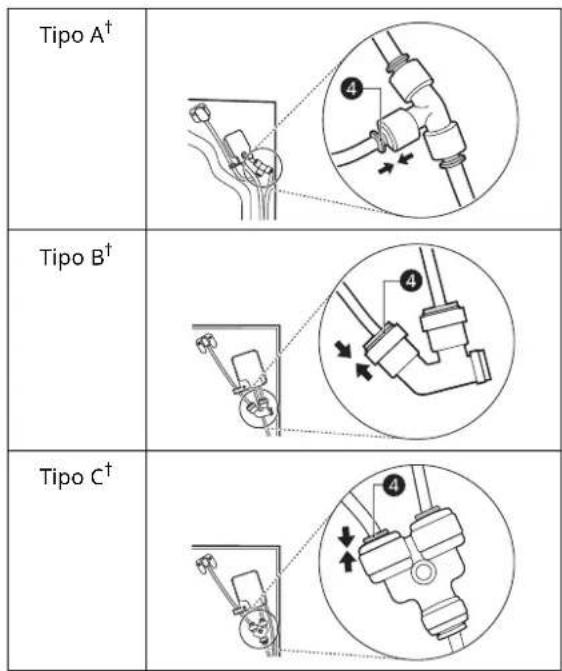 | Tipo A$^{\dagger}$ | 4 |
|---|---|
| Tipo B$^{\dagger}$ | 4 |
| Tipo C$^{\dagger}$ | 4 |