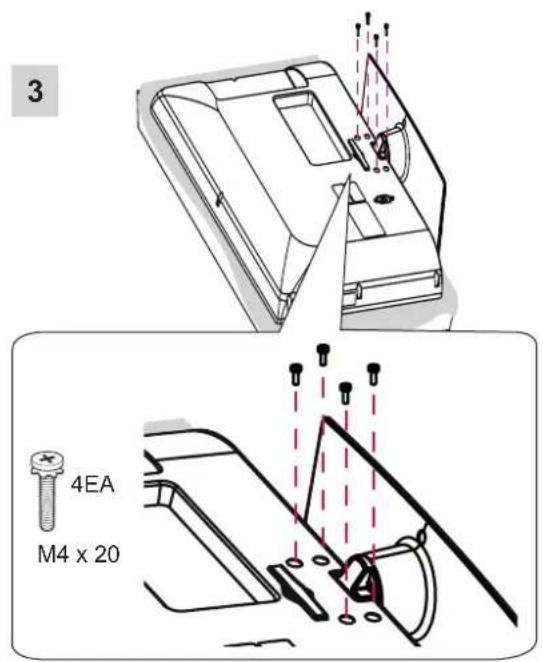 3

4EA

M4 x 20