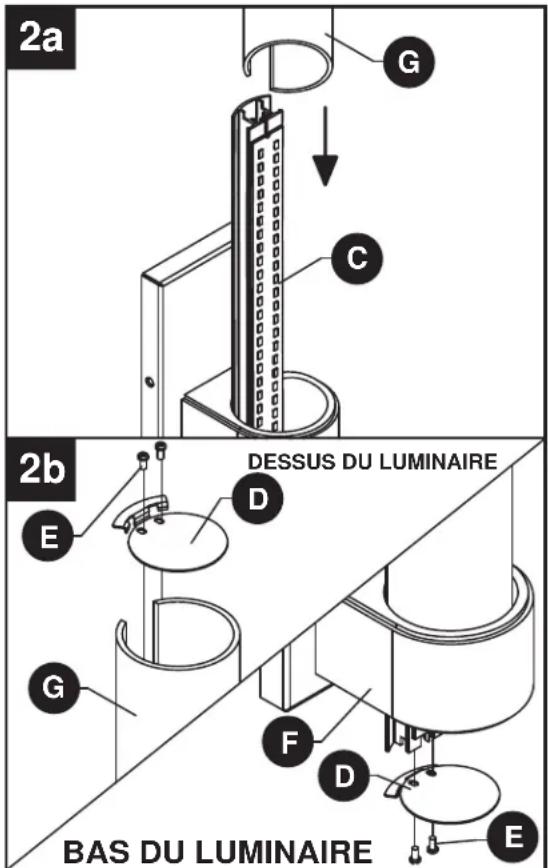 2a

G

C

2b

DESSUS DU LUMINAIRE

E

D

G

F

D

E

BAS DU LUMINAIRE