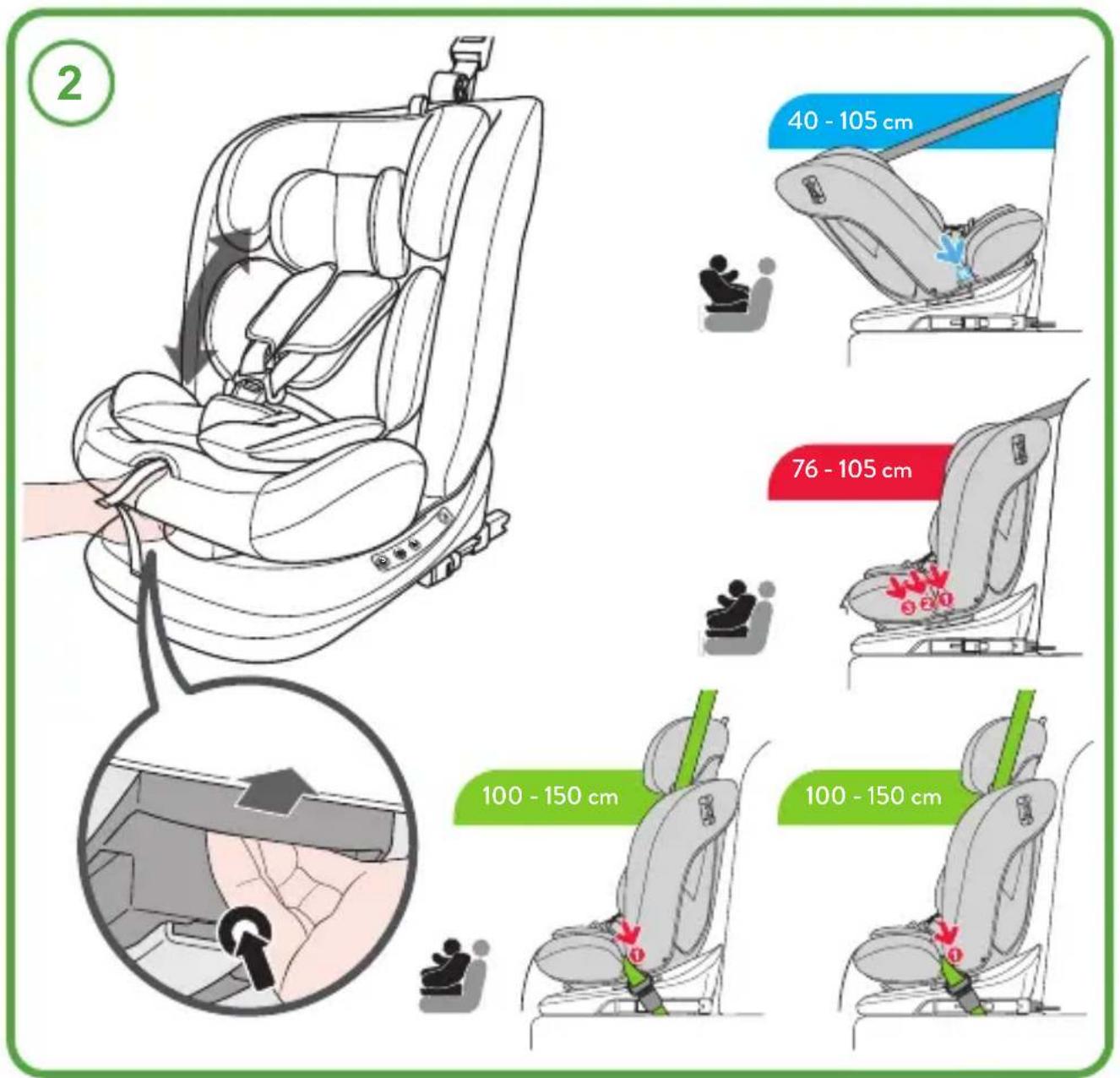 2

40 - 105 cm

76 - 105 cm

3 2 1

100 - 150 cm

1

100 - 150 cm

1