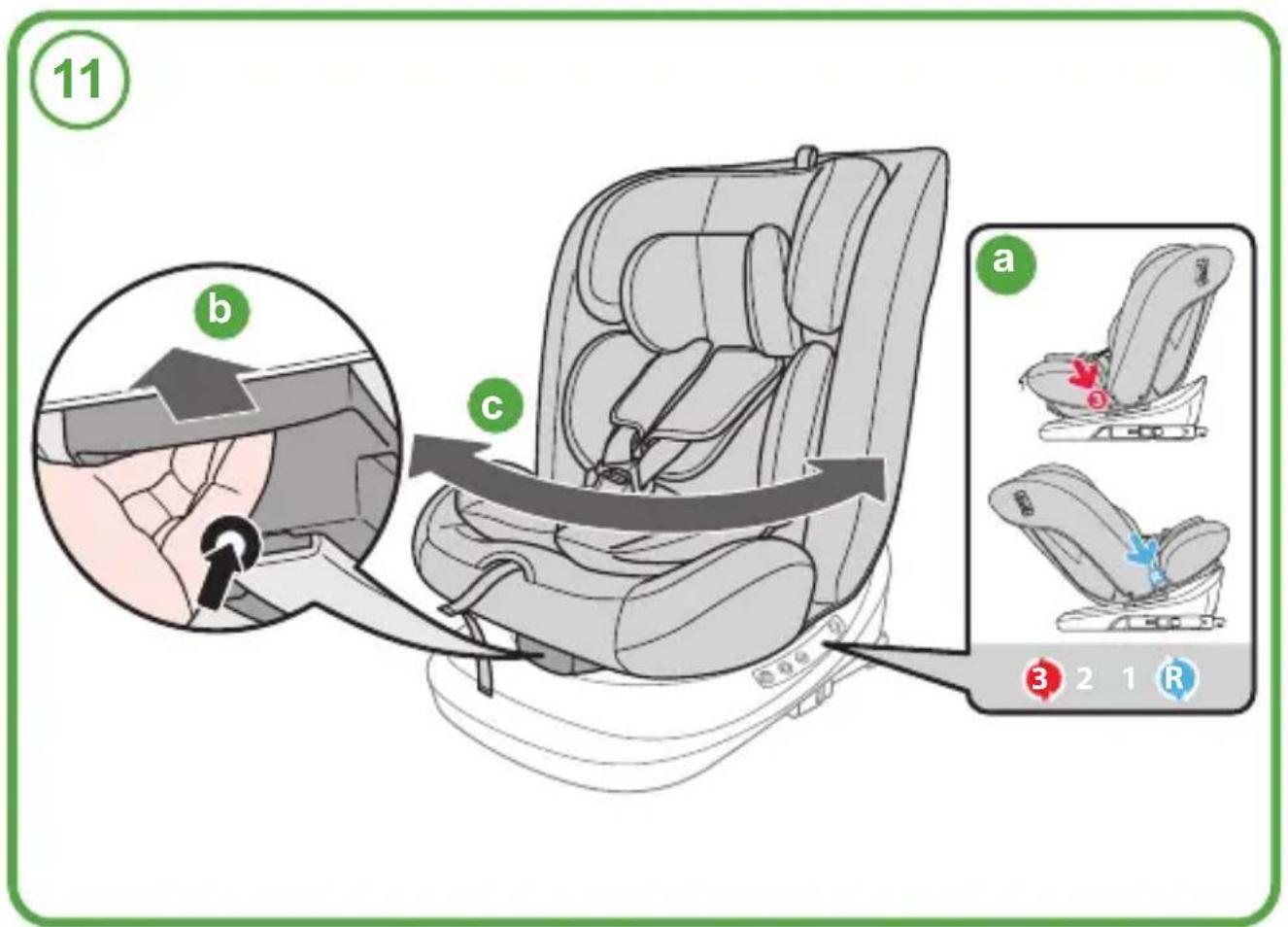 11

b

c

a

3

R

3 2 1 R