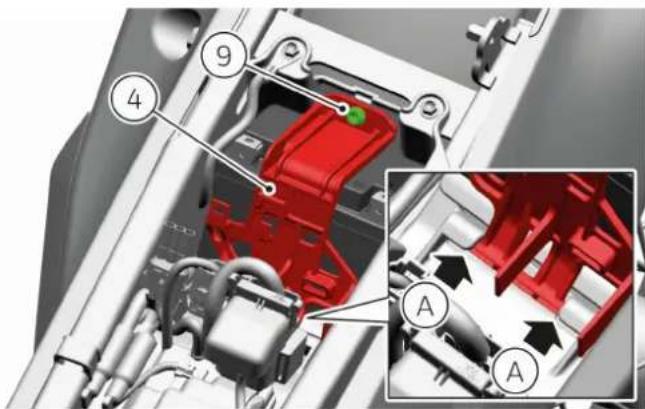 9
4
A
A