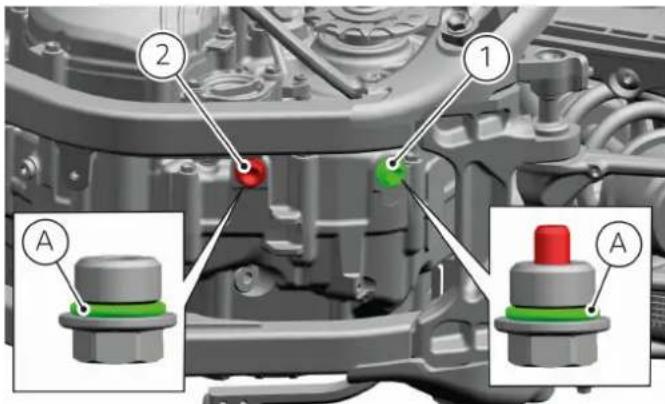 2
1
A
A