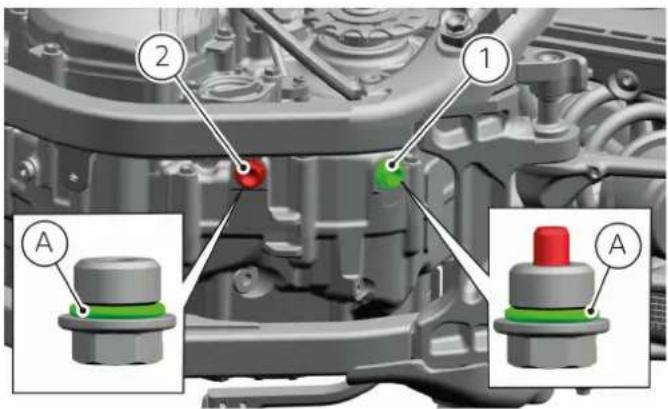 2
1
A
A