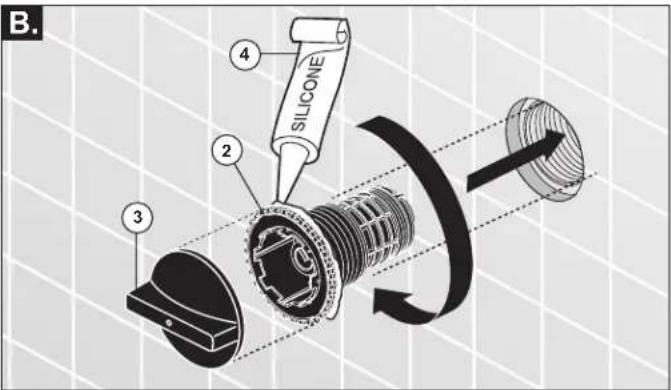 B.

4

SILICONE

2

3