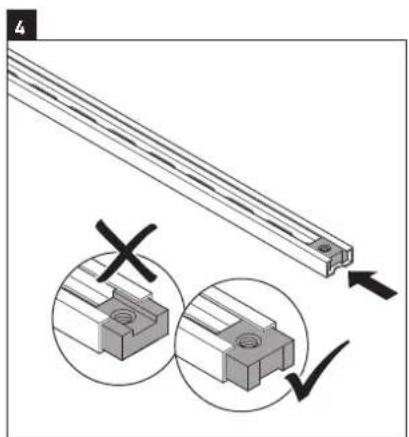 4