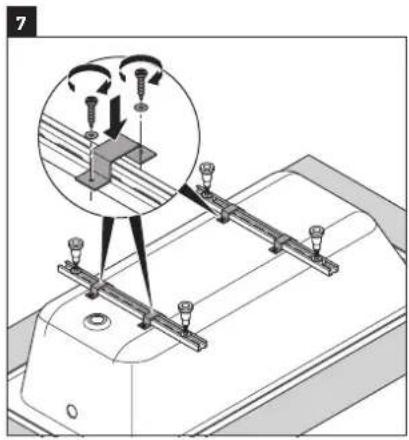 7