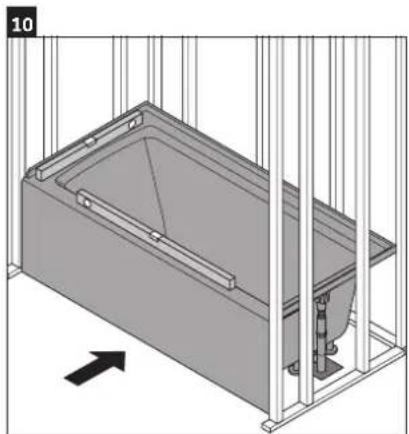 10