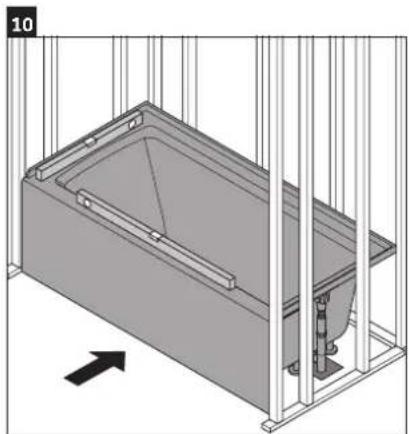 10