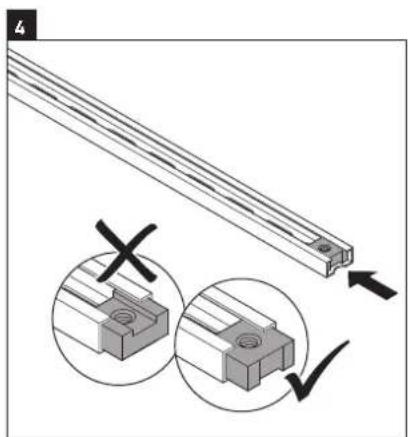 4