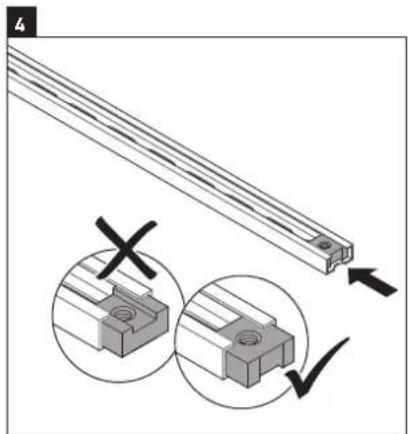 4