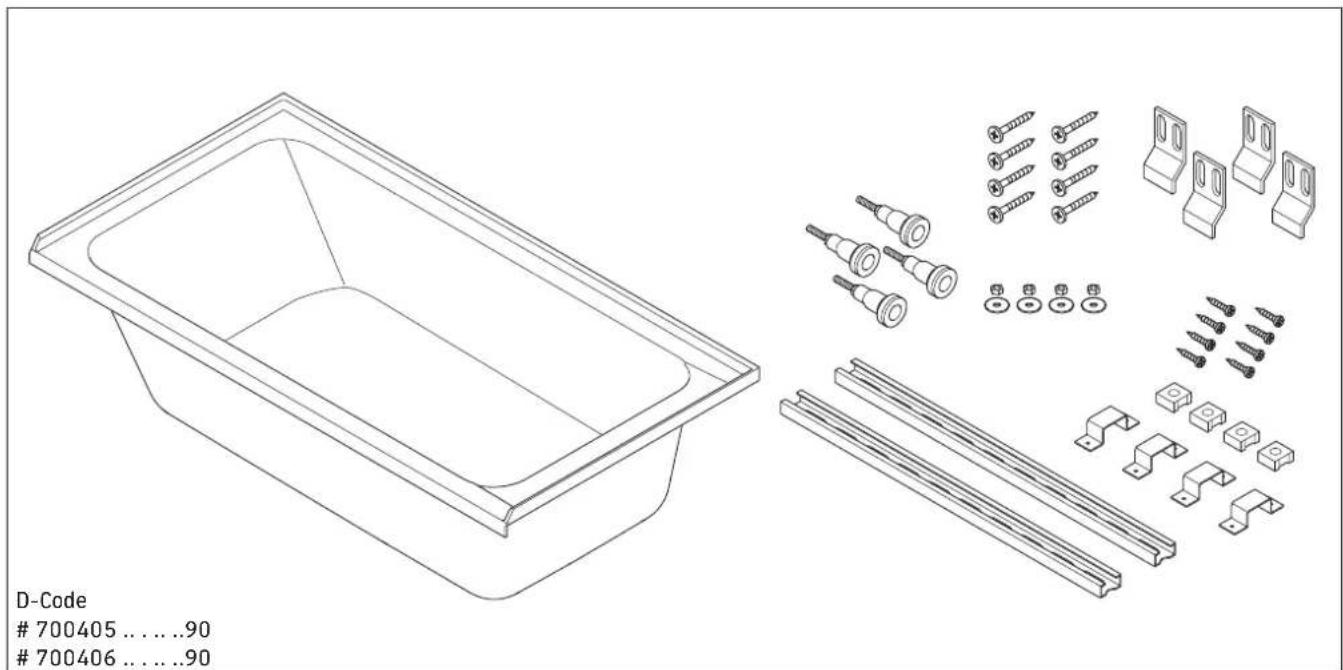 D-Code
# 700405 .. .. ..90
# 700406 .. .. ..90