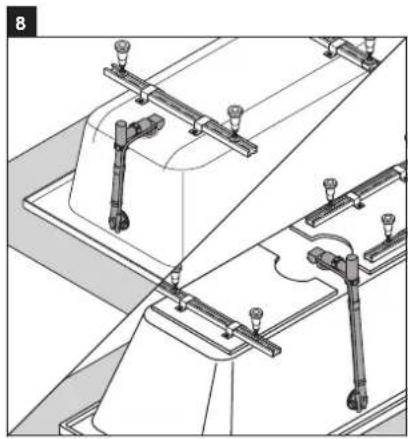 8