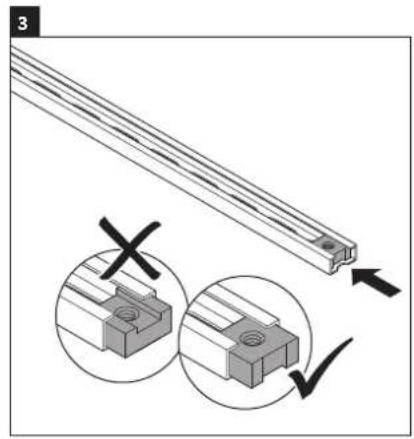 3