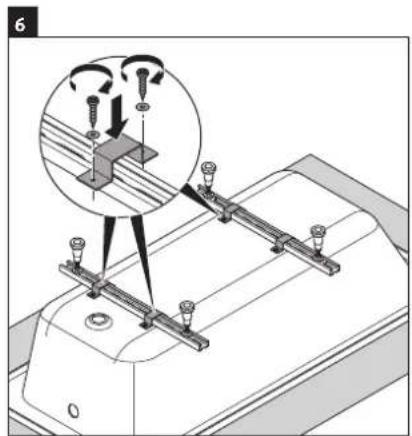 6