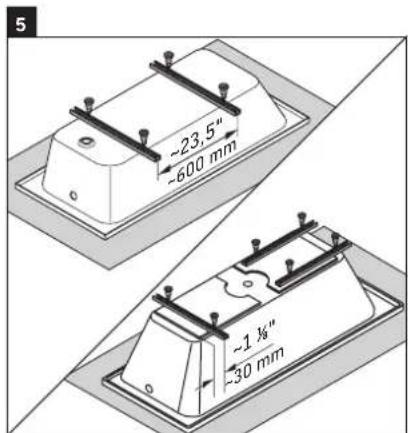 5

~23,5"
~600 mm

~1 ⅛"
~30 mm