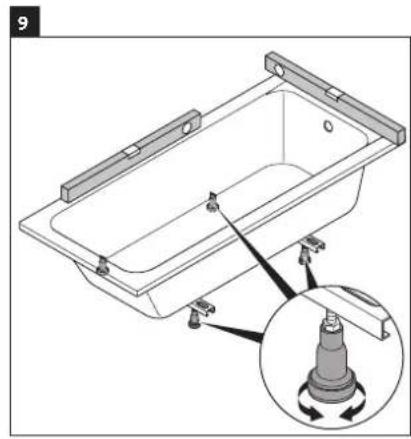 9