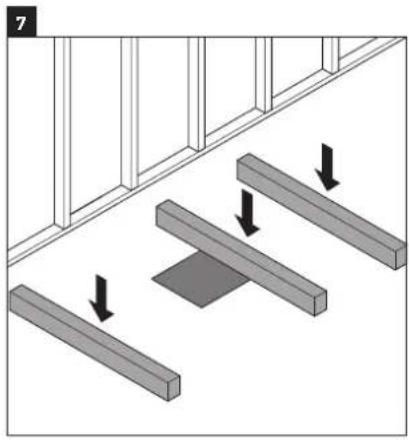 7