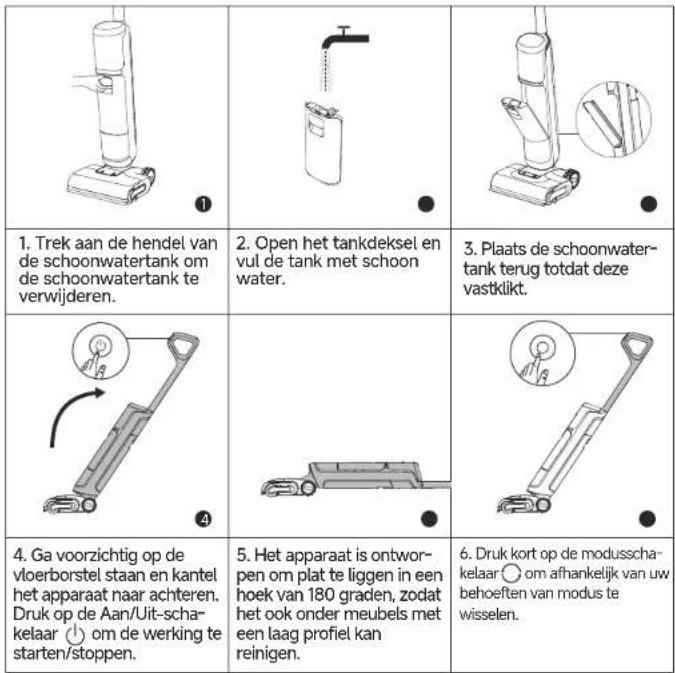 1

1. Trek aan de hendel van de schoonwatertank om de schoonwatertank te verwijderen.

2. Open het tankdeksel en vul de tank met schoon water.

3. Plaats de schoonwatertank terug totdat deze vastklikt.

4

4. Ga voorzichtig op de vloerborstel staan en kantel het apparaat naar achteren. Druk op de Aan/Uit-schakelaar om de werking te starten/stoppen.

5. Het apparaat is ontworpen om plat te liggen in een hoek van 180 graden, zodat het ook onder meubels met een laag profiel kan reinigen.

6. Druk kort op de modusschakelaar om afhankelijk van uw behoeften van modus te wisselen.